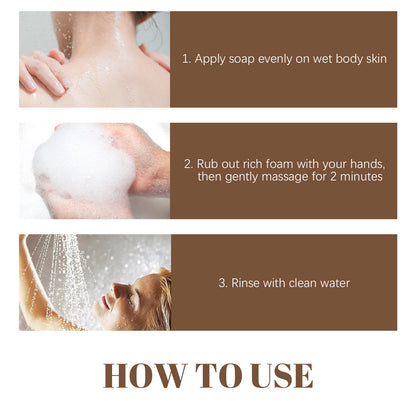 1. Apply soap evenly on wet body skin

2. Rub out rich foam with your hands, then gently massage for 2 minutes

3. Rinse with clean water

HOW TO USE