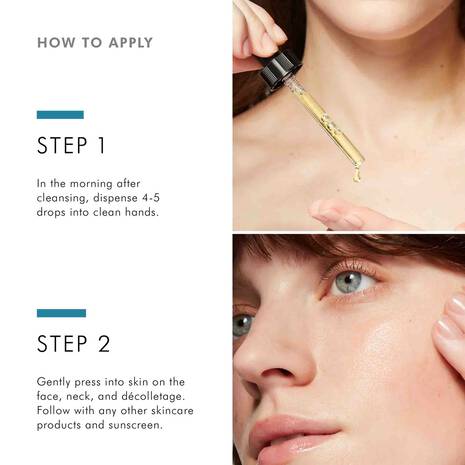 HOW TO APPLY

STEP 1

In the morning after cleansing, dispense 4-5 drops into clean hands.

STEP 2

Gently press into skin on the face, neck, and décolletage. Follow with any other skincare products and sunscreen.